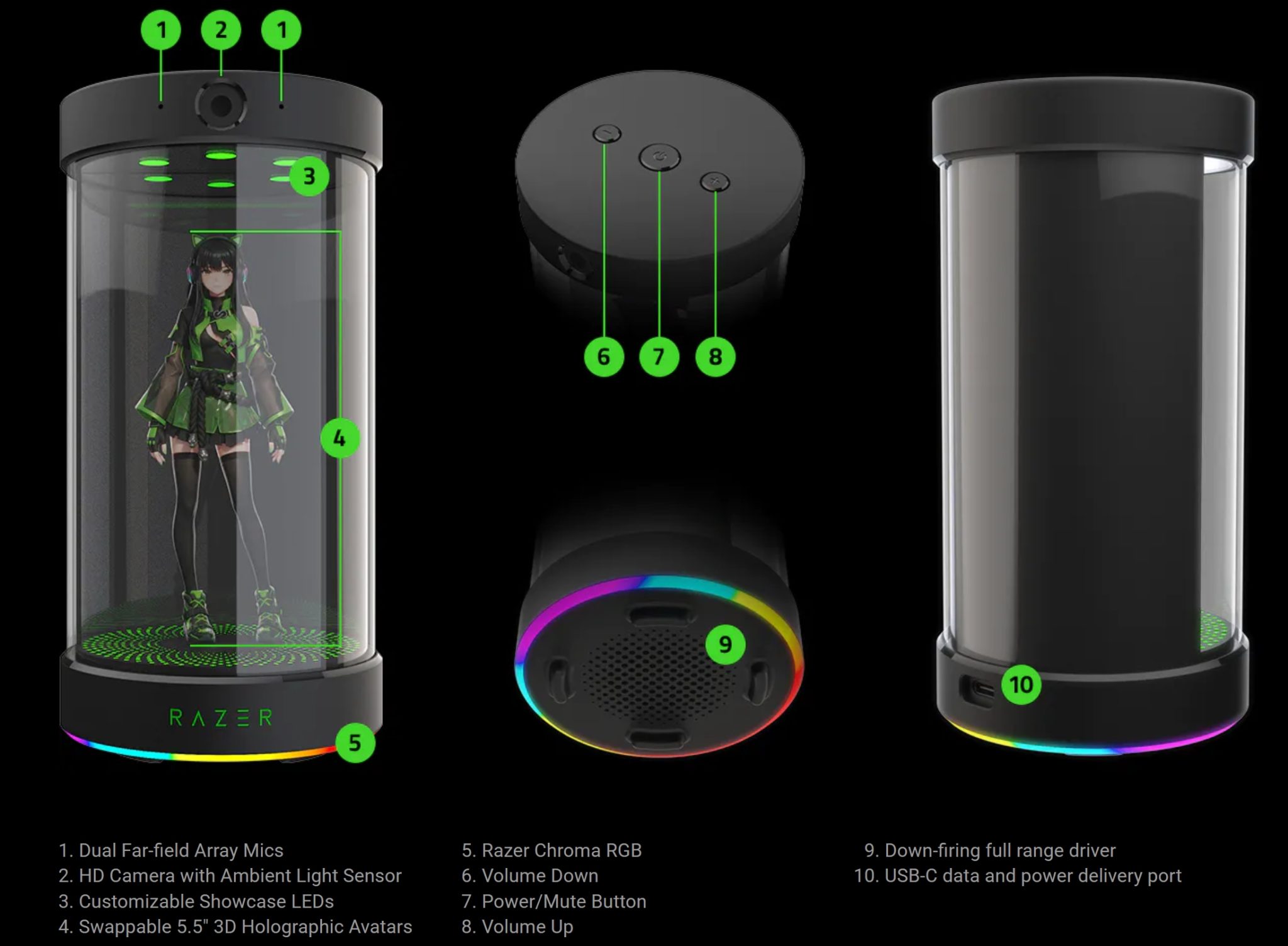 1 2 1

3

4

RAZER

5

6 7 8

9

10

1. Dual Far-field Array Mics
2. HD Camera with Ambient Light Sensor
3. Customizable Showcase LEDs
4. Swappable 5.5" 3D Holographic Avatars

5. Razer Chroma RGB
6. Volume Down
7. Power/Mute Button
8. Volume Up

9. Down-firing full range driver
10. USB-C data and power delivery port