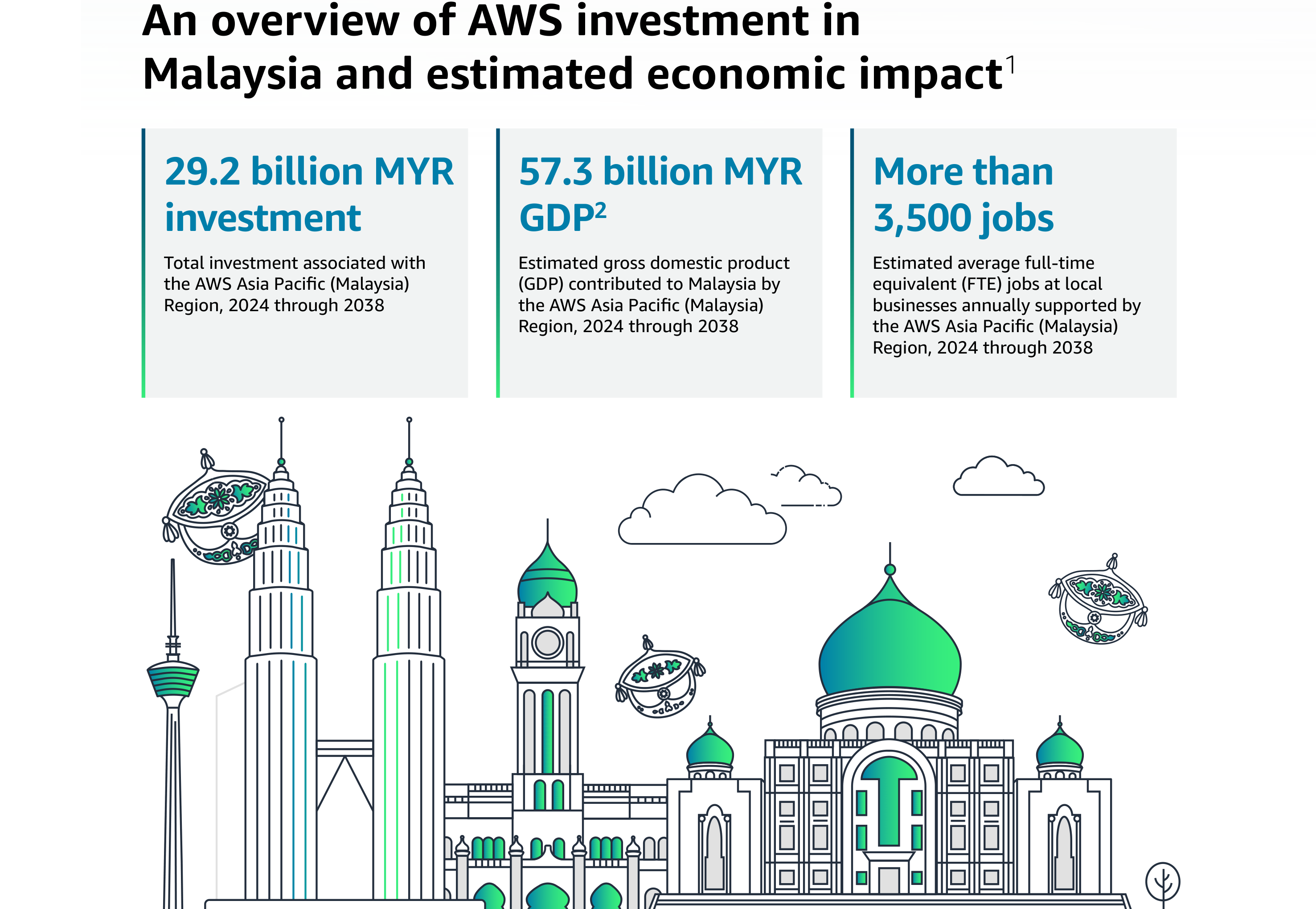 An overview of AWS investment in Malaysia and estimated economic impact$^1$

29.2 billion MYR investment

Total investment associated with the AWS Asia Pacific (Malaysia) Region, 2024 through 2038

57.3 billion MYR GDP$^2$

Estimated gross domestic product (GDP) contributed to Malaysia by the AWS Asia Pacific (Malaysia) Region, 2024 through 2038

More than 3,500 jobs

Estimated average full-time equivalent (FTE) jobs at local businesses annually supported by the AWS Asia Pacific (Malaysia) Region, 2024 through 2038