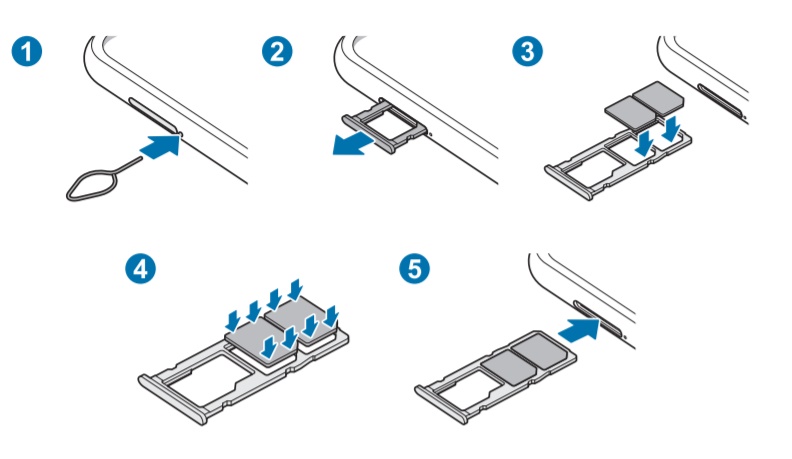 1

2

3

4

5