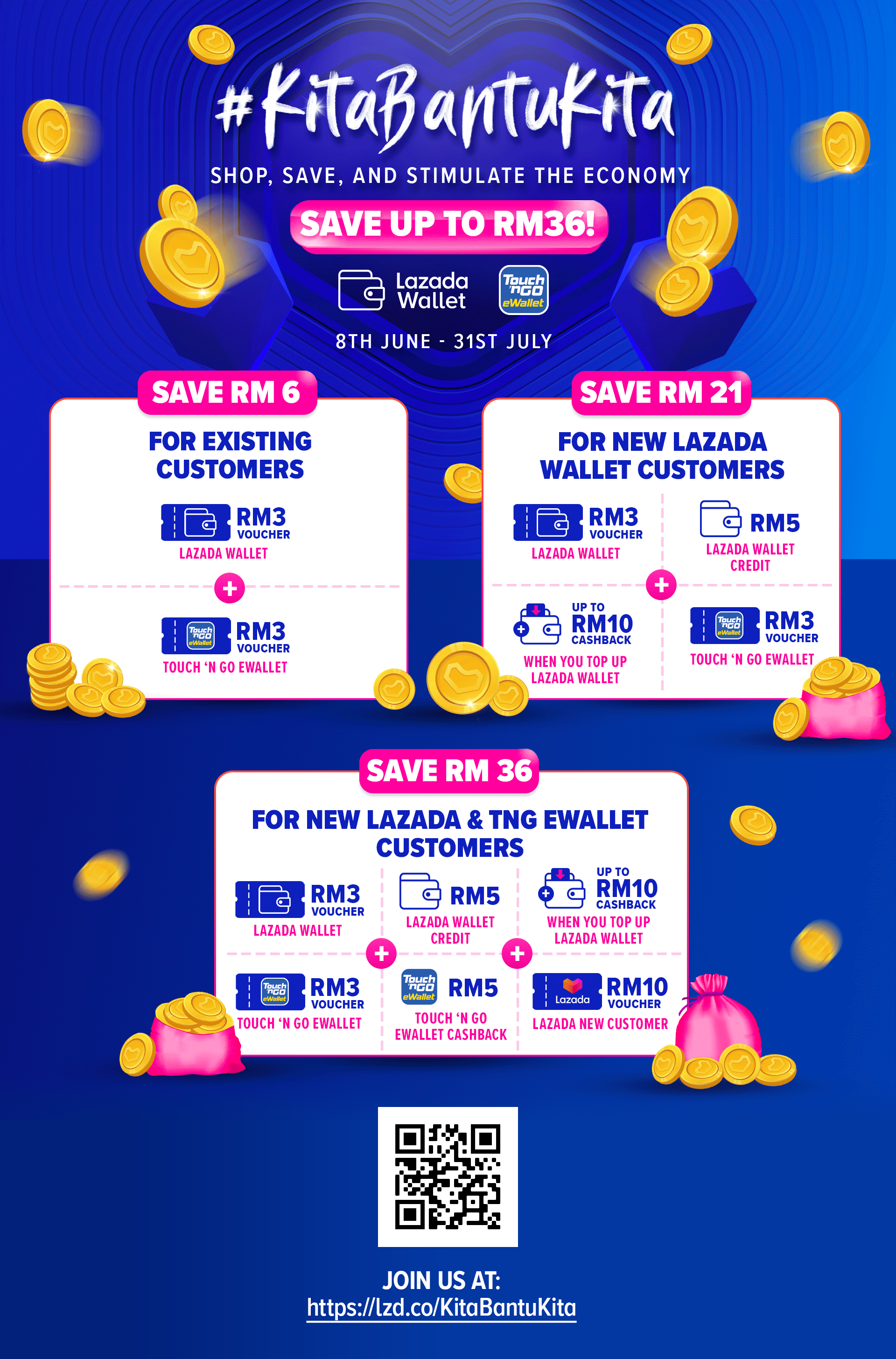 #KitaBantuKita

SHOP, SAVE, AND STIMULATE THE ECONOMY

SAVE UP TO RM36!

Lazada Wallet

Touch 'n GO eWallet

8TH JUNE - 31ST JULY

SAVE RM 6

FOR EXISTING CUSTOMERS

RM3 VOUCHER
LAZADA WALLET

+

Touch 'n GO eWallet
RM3 VOUCHER
TOUCH 'N GO EWALLET

SAVE RM 21

FOR NEW LAZADA WALLET CUSTOMERS

RM3 VOUCHER
LAZADA WALLET

RM5
LAZADA WALLET CREDIT

+

UP TO RM10 CASHBACK
WHEN YOU TOP UP LAZADA WALLET

Touch 'n GO eWallet
RM3 VOUCHER
TOUCH 'N GO EWALLET

SAVE RM 36

FOR NEW LAZADA & TNG EWALLET CUSTOMERS

RM3 VOUCHER
LAZADA WALLET

RM5
LAZADA WALLET CREDIT

UP TO RM10 CASHBACK
WHEN YOU TOP UP LAZADA WALLET

+

+

Touch 'n GO eWallet
RM3 VOUCHER
TOUCH 'N GO EWALLET

Touch 'n GO eWallet
RM5
TOUCH 'N GO EWALLET CASHBACK

Lazada
RM10 VOUCHER
LAZADA NEW CUSTOMER

JOIN US AT:
https://lzd.co/KitaBantuKita