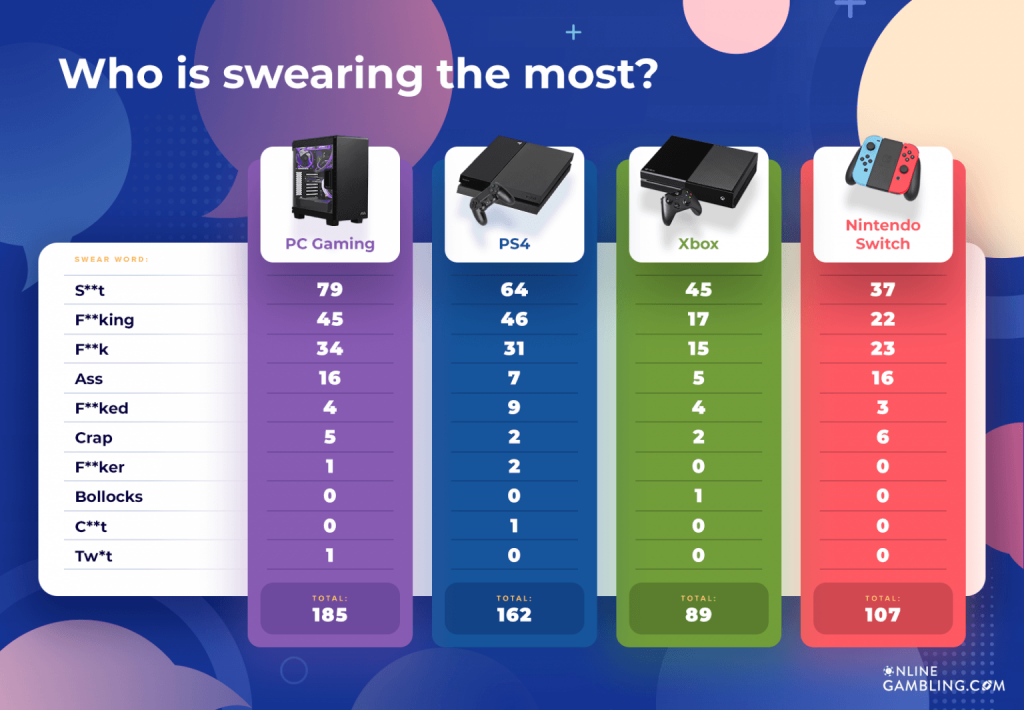 Who is swearing the most?

| SWEAR WORD: | PC Gaming | PS4 | Xbox | Nintendo Switch |
|---|---|---|---|---|
| S**t | 79 | 64 | 45 | 37 |
| F**king | 45 | 46 | 17 | 22 |
| F**k | 34 | 31 | 15 | 23 |
| Ass | 16 | 7 | 5 | 16 |
| F**ked | 4 | 9 | 4 | 3 |
| Crap | 5 | 2 | 2 | 6 |
| F**ker | 1 | 2 | 0 | 0 |
| Bollocks | 0 | 0 | 1 | 0 |
| C**t | 0 | 1 | 0 | 0 |
| Tw*t | 1 | 0 | 0 | 0 |
| | TOTAL: 185 | TOTAL: 162 | TOTAL: 89 | TOTAL: 107 |

ONLINE GAMBLING.COM